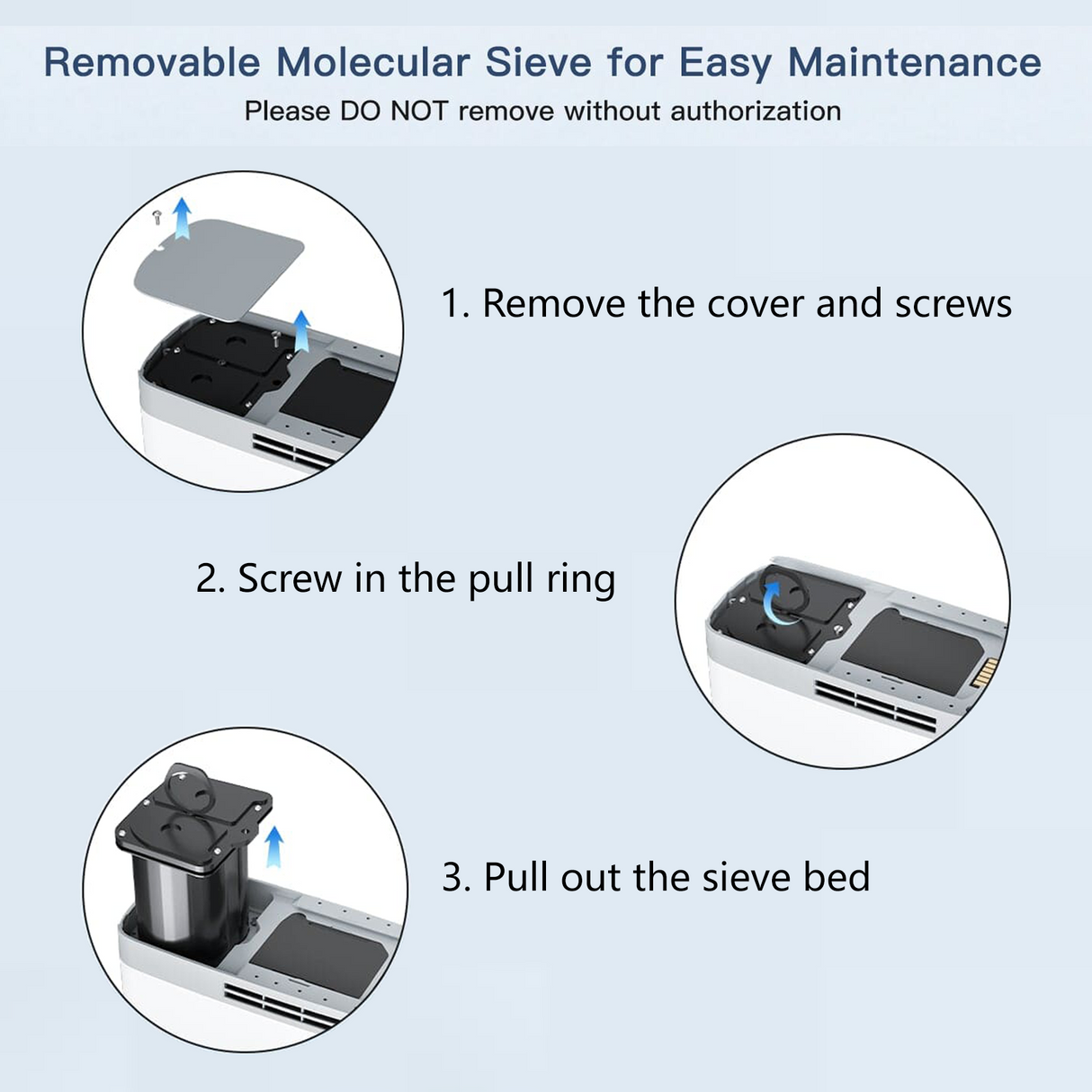 Removable Molecular Sieve for Easy Maintenance
Please DO NOT remove without authorization

1. Remove the cover and screws

2. Screw in the pull ring

3. Pull out the sieve bed