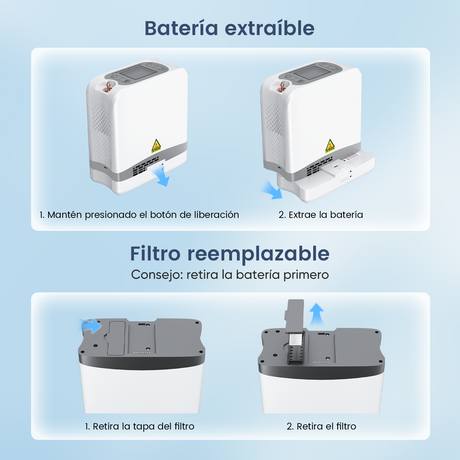 Batería extraíble

1. Mantén presionado el botón de liberación

2. Extrae la batería

Filtro reemplazable

Consejo: retira la batería primero

1. Retira la tapa del filtro

2. Retira el filtro