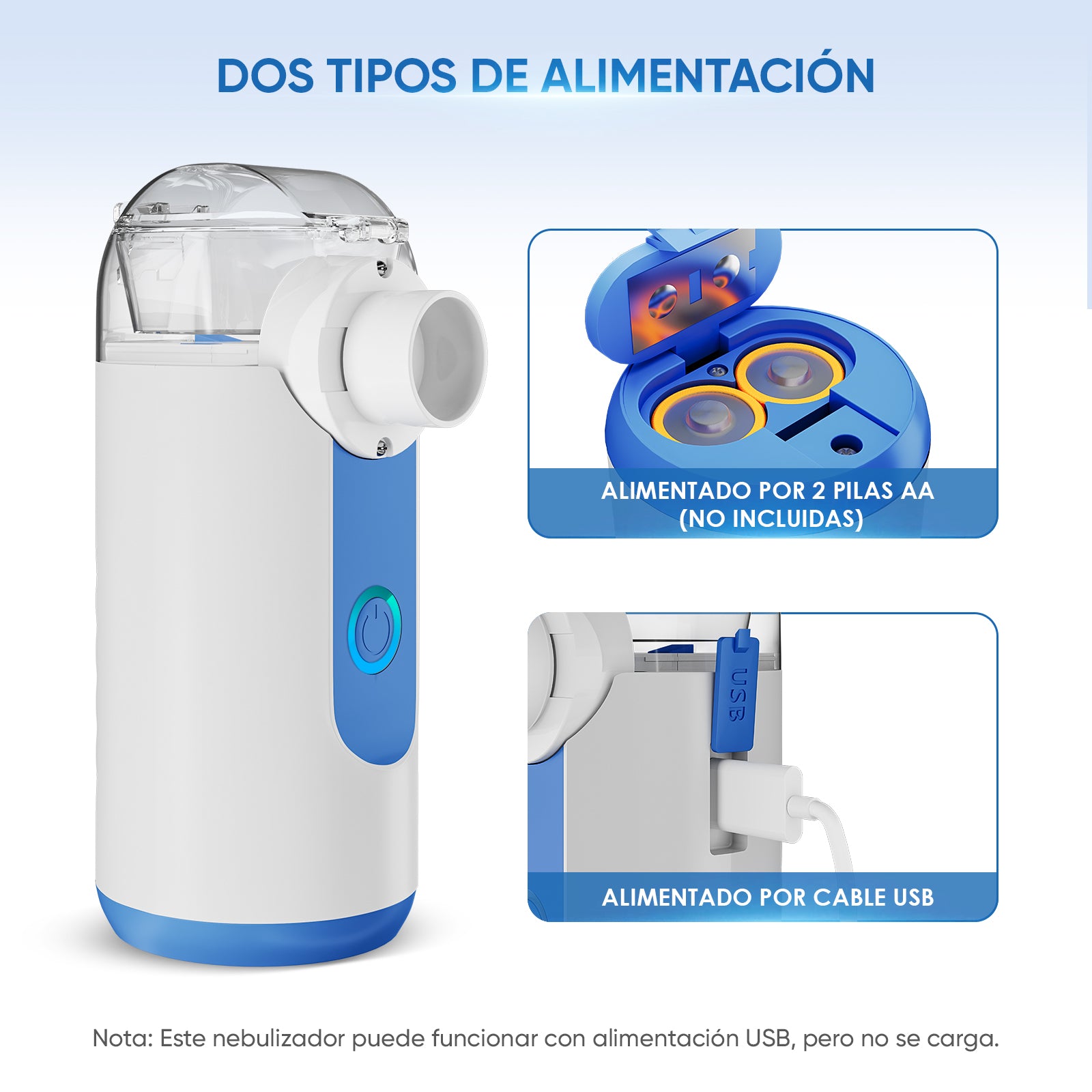 DOS TIPOS DE ALIMENTACIÓN

ALIMENTADO POR 2 PILAS AA (NO INCLUIDAS)

USB

ALIMENTADO POR CABLE USB

Nota: Este nebulizador puede funcionar con alimentación USB, pero no se carga.