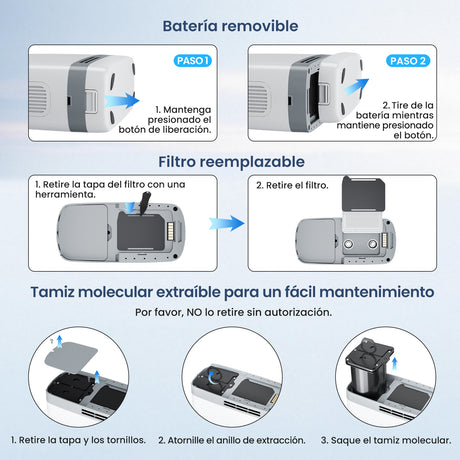 Batería removible

PASO 1

1. Mantenga presionado el botón de liberación.

PASO 2

2. Tire de la batería mientras mantiene presionado el botón.

Filtro reemplazable

1. Retire la tapa del filtro con una herramienta.

2. Retire el filtro.

Tamiz molecular extraíble para un fácil mantenimiento

Por favor, NO lo retire sin autorización.

1. Retire la tapa y los tornillos.

2. Atornille el anillo de extracción.

3. Saque el tamiz molecular.