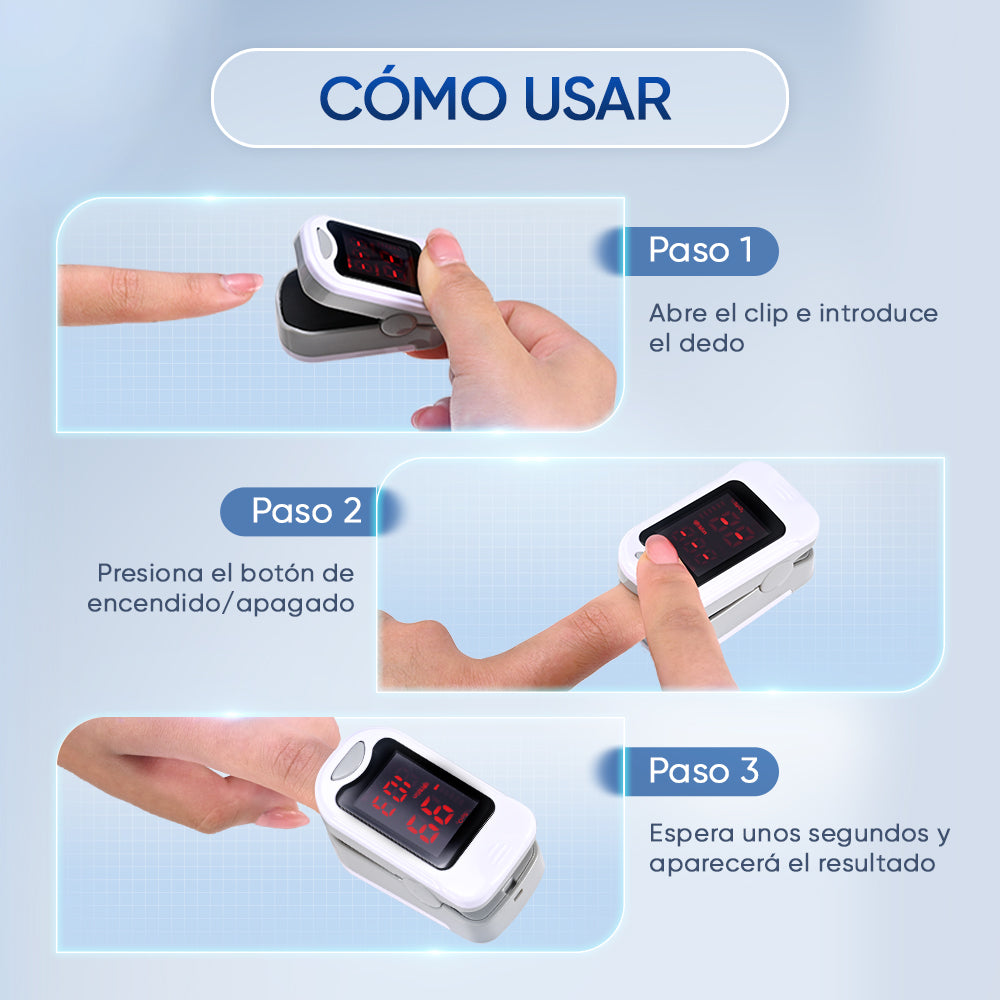 CÓMO USAR

Paso 1

Abre el clip e introduce el dedo

Paso 2

Presiona el botón de encendido/apagado

Paso 3

Espera unos segundos y aparecerá el resultado