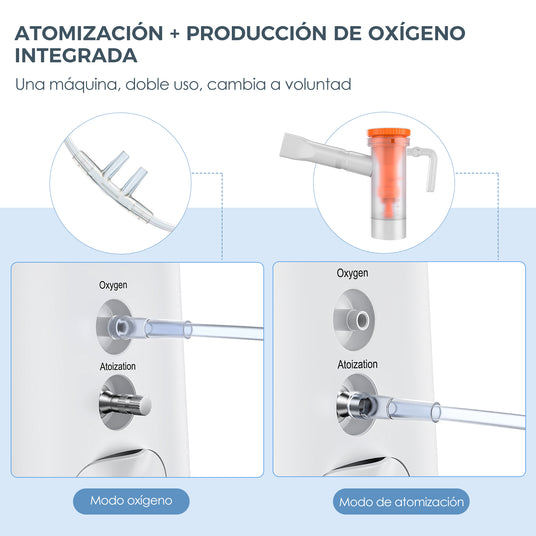 ATOMIZACIÓN + PRODUCCIÓN DE OXÍGENO INTEGRADA

Una máquina, doble uso, cambia a voluntad

Oxygen

Atoization

Modo oxígeno

Oxygen

Atoization

Modo de atomización