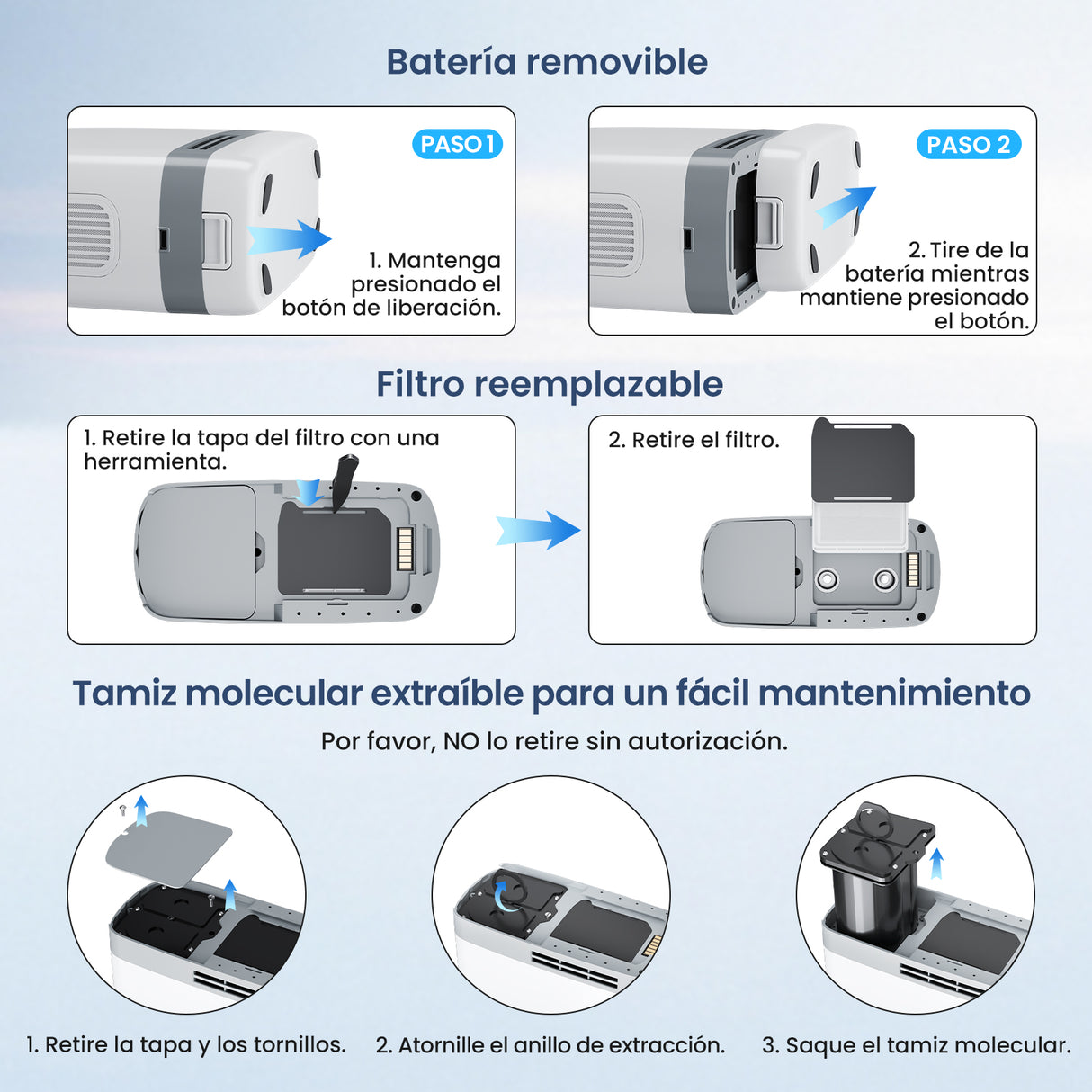 Batería removible

PASO 1

1. Mantenga presionado el botón de liberación.

PASO 2

2. Tire de la batería mientras mantiene presionado el botón.

Filtro reemplazable

1. Retire la tapa del filtro con una herramienta.

2. Retire el filtro.

Tamiz molecular extraíble para un fácil mantenimiento

Por favor, NO lo retire sin autorización.

1. Retire la tapa y los tornillos.

2. Atornille el anillo de extracción.

3. Saque el tamiz molecular.